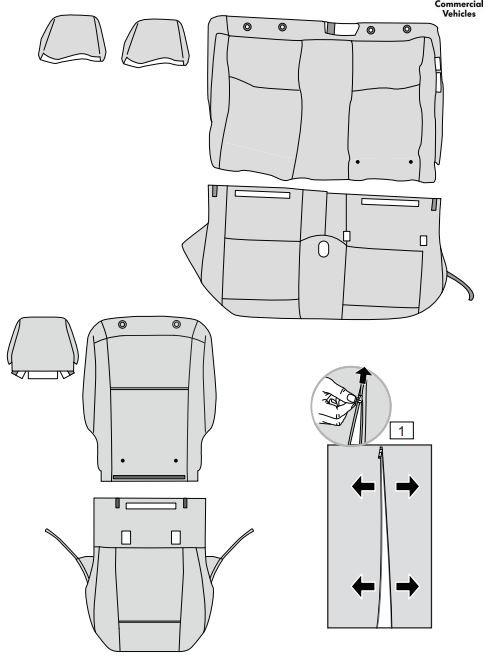 Commercial Vehicles

1