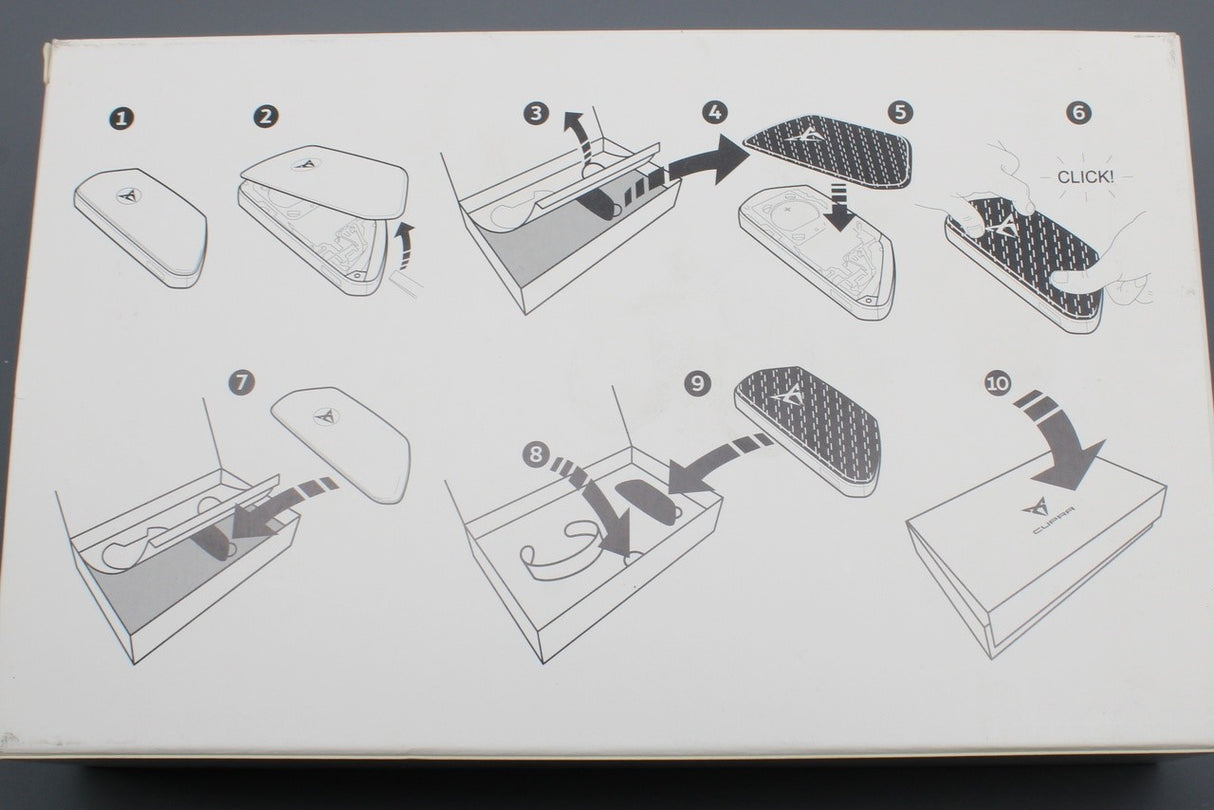 1

2

3

4

5

6

CLICK!

7

8

9

10

CUPRA